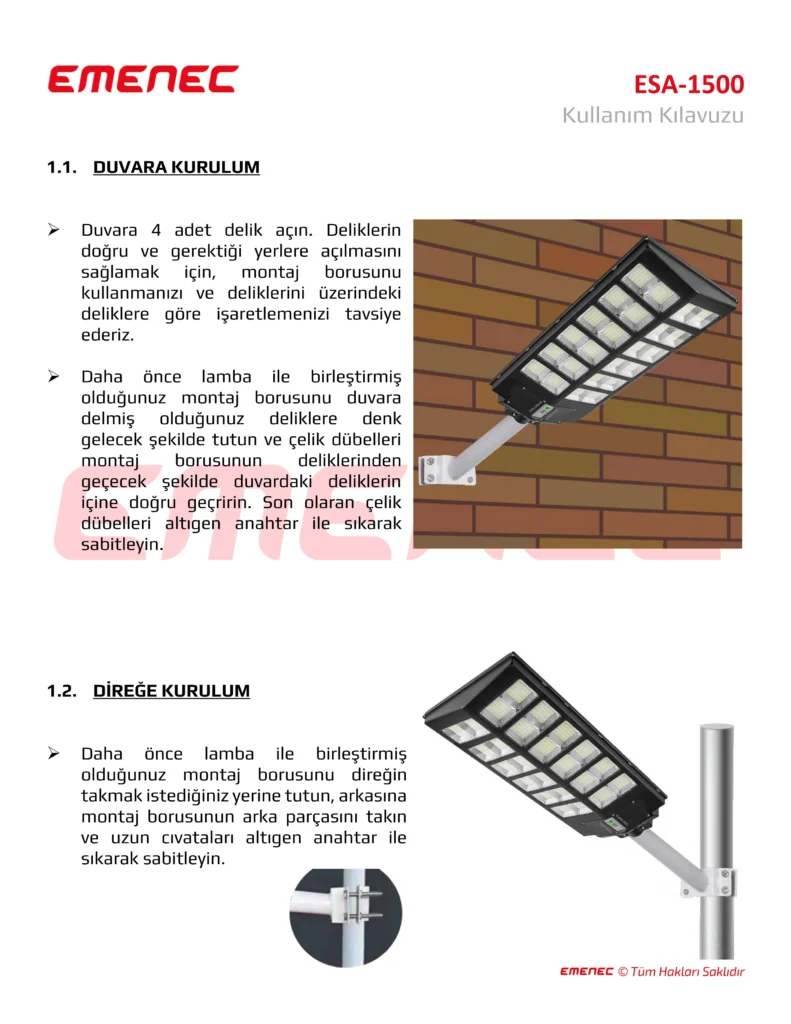 EMENEC

ESA-1500
Kullanım Kılavuzu

1.1. DUVARA KURULUM

➢ Duvara 4 adet delik açın. Deliklerin doğru ve gerektiği yerlere açılmasını sağlamak için, montaj borusunu kullanmanızı ve deliklerini üzerindeki deliklere göre işaretlemenizi tavsiye ederiz.

➢ Daha önce lamba ile birleştirmiş olduğunuz montaj borusunu duvara delmiş olduğunuz deliklere denk gelecek şekilde tutun ve çelik dübelleri montaj borusunun deliklerinden geçecek şekilde duvardaki deliklerin içine doğru geçririn. Son olaran çelik dübelleri altıgen anahtar ile sıkarak sabitleyin.

EMENEC

1.2. DİREĞE KURULUM

➢ Daha önce lamba ile birleştirmiş olduğunuz montaj borusunu direğin takmak istediğiniz yerine tutun, arkasına montaj borusunun arka parçasını takın ve uzun cıvataları altıgen anahtar ile sıkarak sabitleyin.

EMENEC © Tüm Hakları Saklıdır