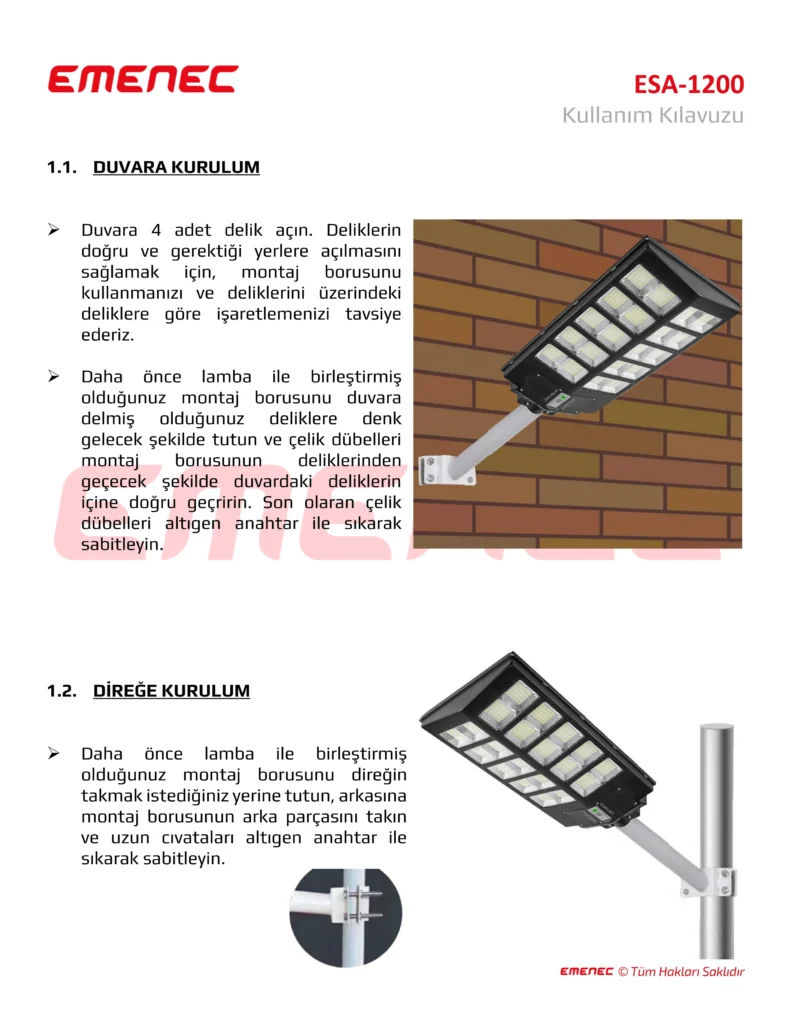 EMENEC

ESA-1200
Kullanım Kılavuzu

1.1. DUVARA KURULUM

➢ Duvara 4 adet delik açın. Deliklerin doğru ve gerektiği yerlere açılmasını sağlamak için, montaj borusunu kullanmanızı ve deliklerini üzerindeki deliklere göre işaretlemenizi tavsiye ederiz.

➢ Daha önce lamba ile birleştirmiş olduğunuz montaj borusunu duvara delmiş olduğunuz deliklere denk gelecek şekilde tutun ve çelik dübelleri montaj borusunun deliklerinden geçecek şekilde duvardaki deliklerin içine doğru geçririn. Son olaran çelik dübelleri altıgen anahtar ile sıkarak sabitleyin.

EMENEC

1.2. DİREĞE KURULUM

➢ Daha önce lamba ile birleştirmiş olduğunuz montaj borusunu direğin takmak istediğiniz yerine tutun, arkasına montaj borusunun arka parçasını takın ve uzun cıvataları altıgen anahtar ile sıkarak sabitleyin.

EMENEC © Tüm Hakları Saklıdır