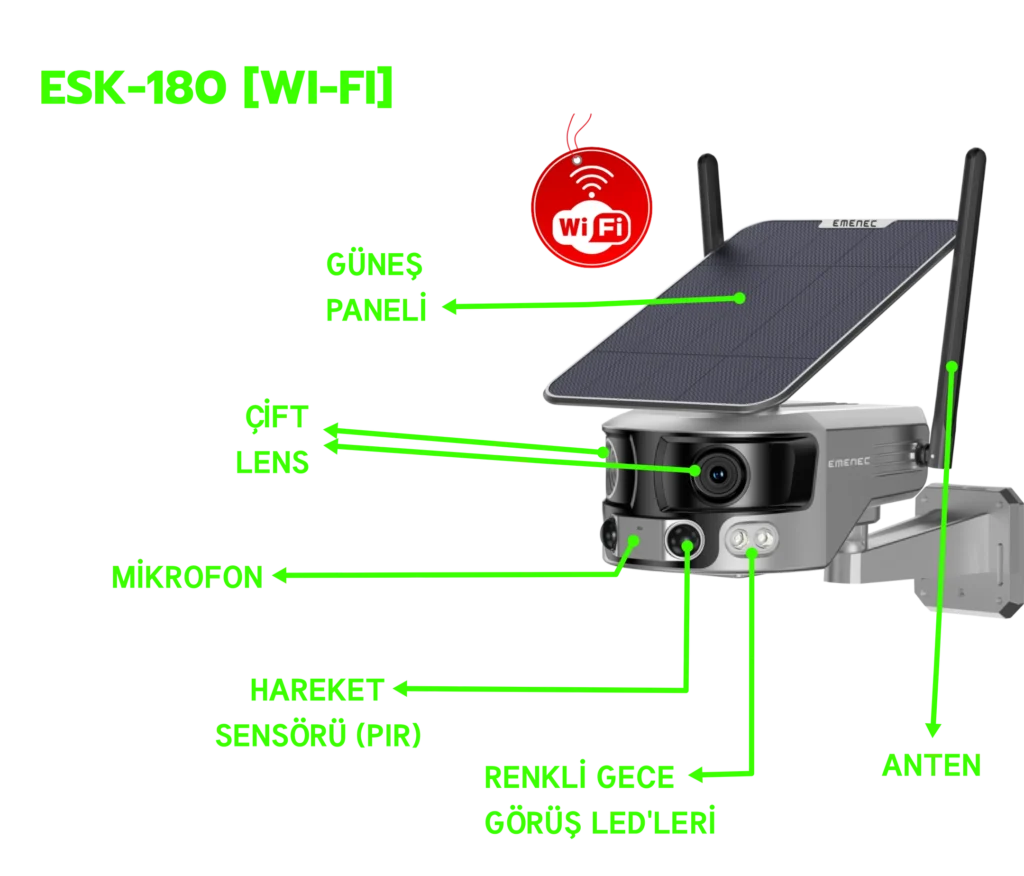 ESK-180 [WI-FI]

WiFi

EMENEC

GÜNEŞ PANELİ

ÇİFT LENS

EMENEC

MİKROFON

HAREKET SENSÖRÜ (PIR)

RENKLİ GECE GÖRÜŞ LED'LERİ

ANTEN